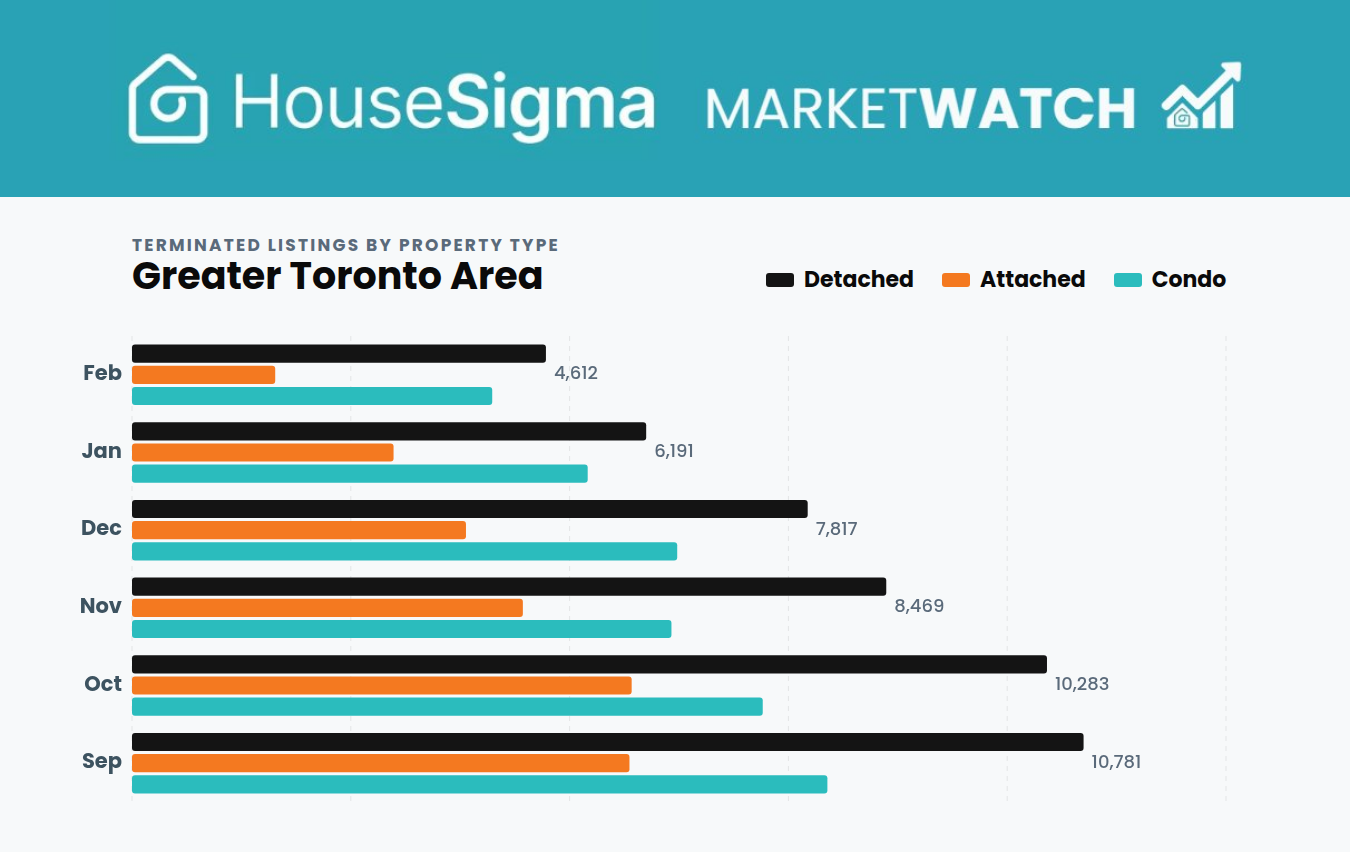 HouseSigma MARKETWATCH

TERMINATED LISTINGS BY PROPERTY TYPE
Greater Toronto Area

Detached Attached Condo

Feb 4,612
Jan 6,191
Dec 7,817
Nov 8,469
Oct 10,283
Sep 10,781