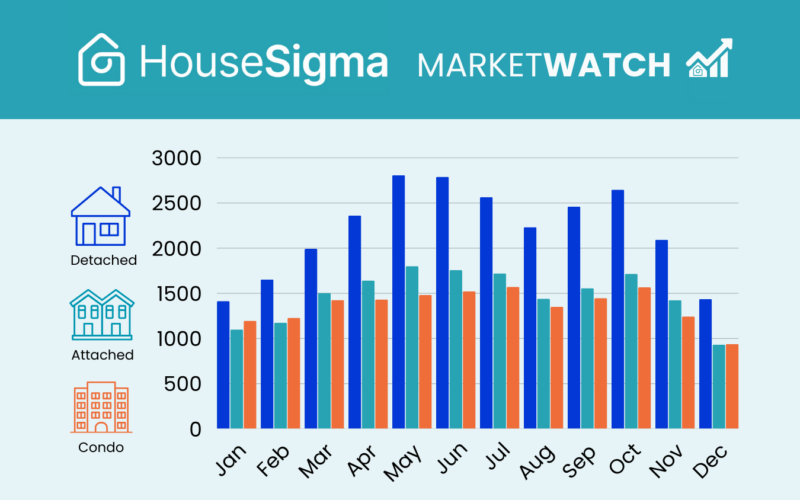 HouseSigma MARKETWATCH

Detached
Attached
Condo

3000
2500
2000
1500
1000
500
0

Jan Feb Mar Apr May Jun Jul Aug Sep Oct Nov Dec