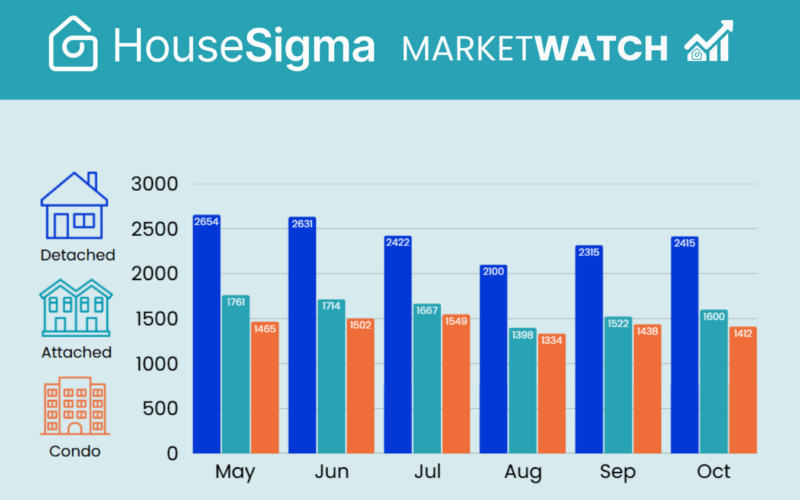 HouseSigma MARKETWATCH

Detached
Attached
Condo

3000
2500
2000
1500
1000
500
0

2654
1761
1465
2631
1714
1502
2422
1667
1549
2100
1398
1334
2315
1522
1438
2415
1600
1412

May
Jun
Jul
Aug
Sep
Oct